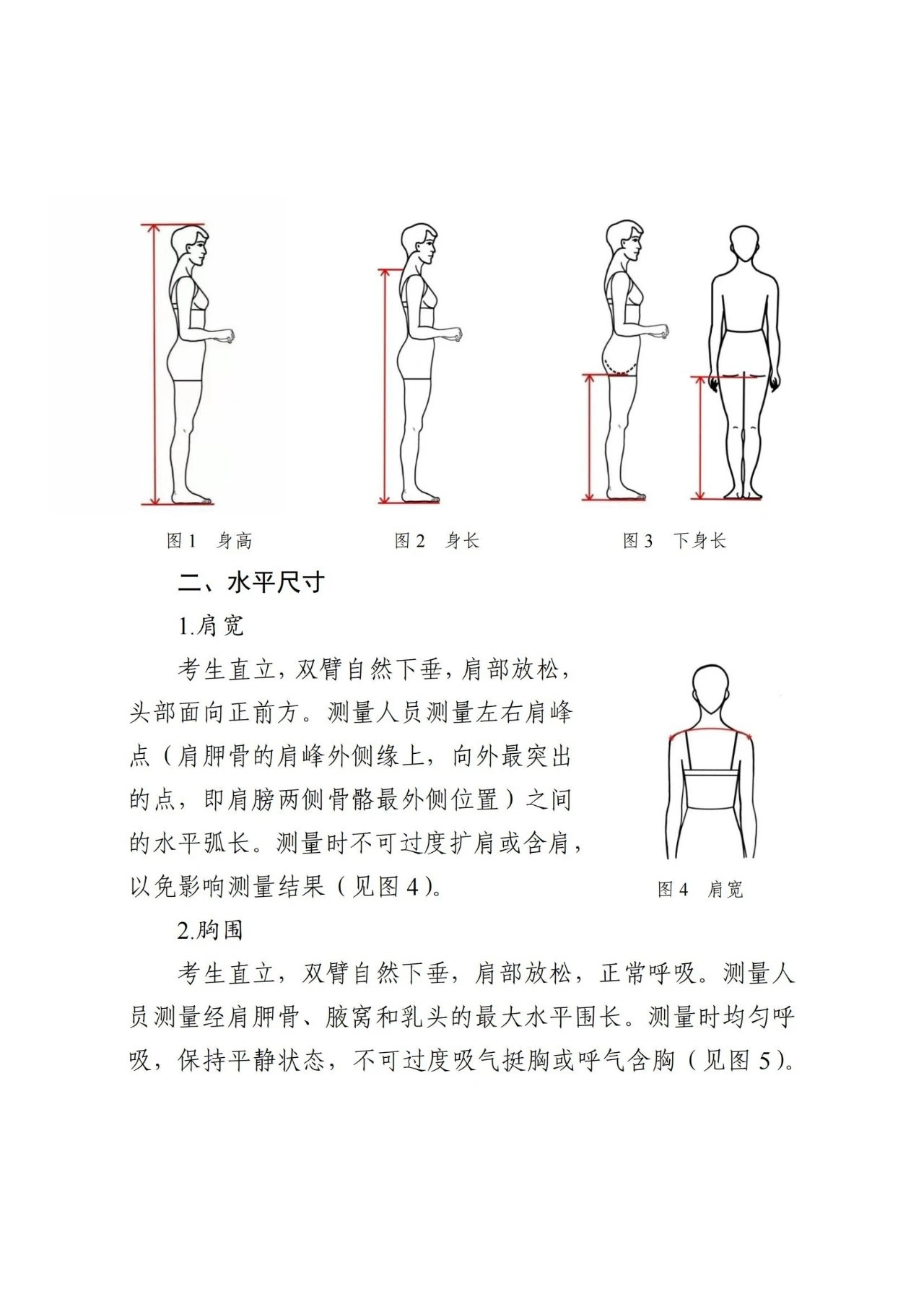 图 1　身高

图 2　身长

图 3　下身长

二、水平尺寸

1.肩宽

考生直立，双臂自然下垂，肩部放松，头部面向正前方。测量人员测量左右肩峰点（肩胛骨的肩峰外侧缘上，向外最突出的点，即肩膀两侧骨骼最外侧位置）之间的水平弧长。测量时不可过度扩肩或含肩，以免影响测量结果（见图 4）。

图 4　肩宽

2.胸围

考生直立，双臂自然下垂，肩部放松，正常呼吸。测量人员测量经肩胛骨、腋窝和乳头的最大水平围长。测量时均匀呼吸，保持平静状态，不可过度吸气挺胸或呼气含胸（见图 5）。